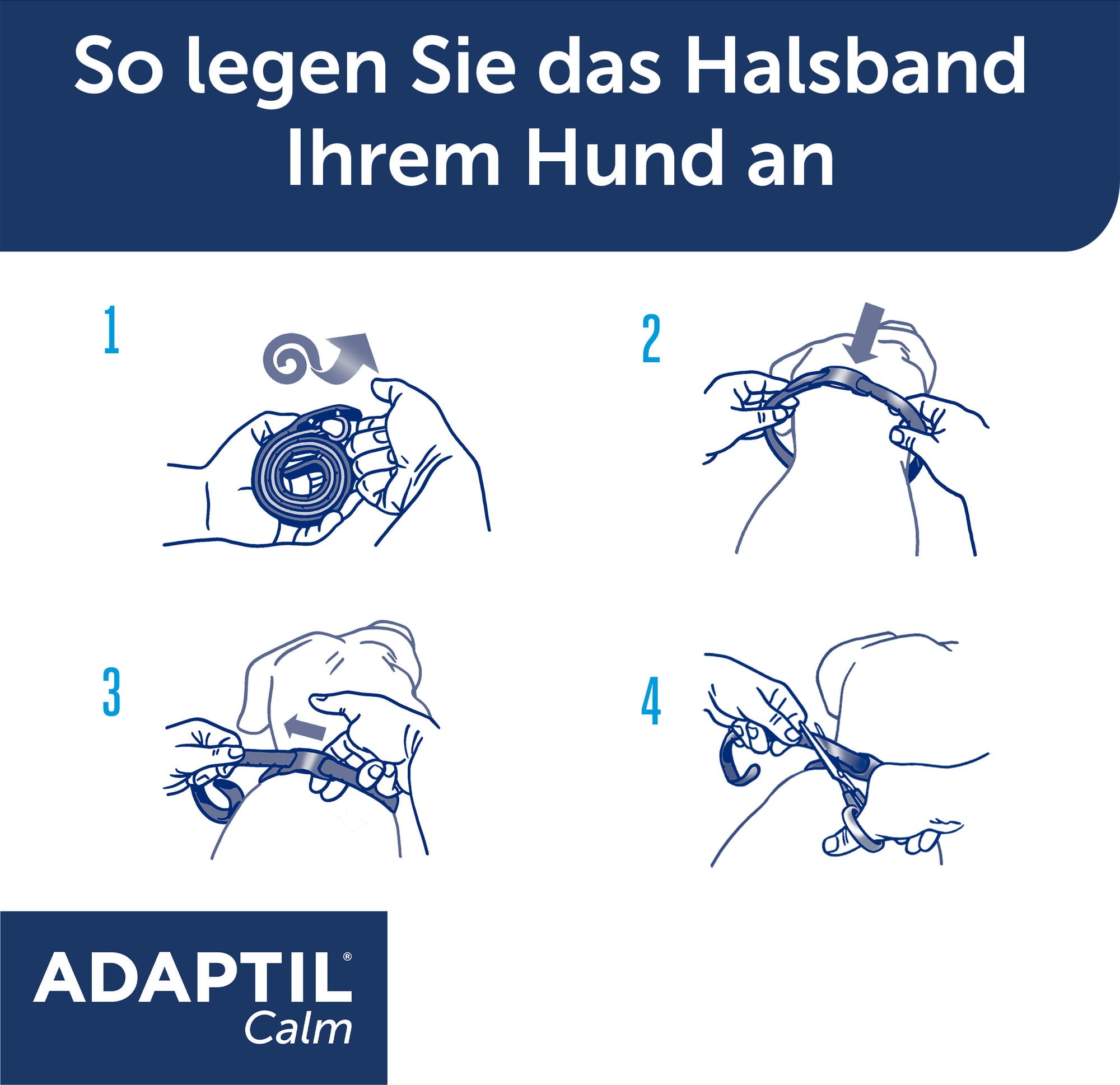 So legen Sie das Halsband Ihrem Hund an

1

2

3

4

ADAPTIL®
Calm