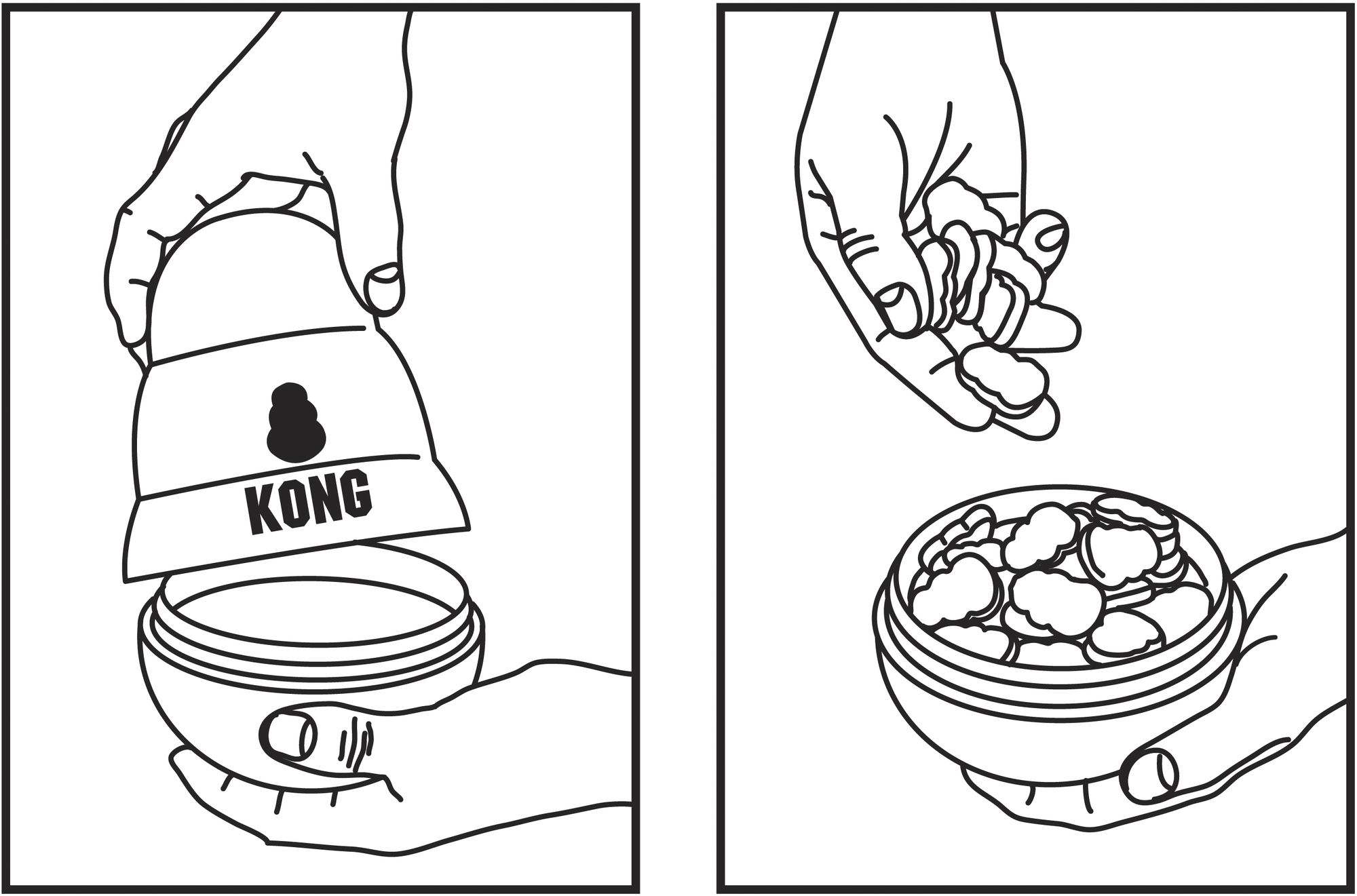 KONG