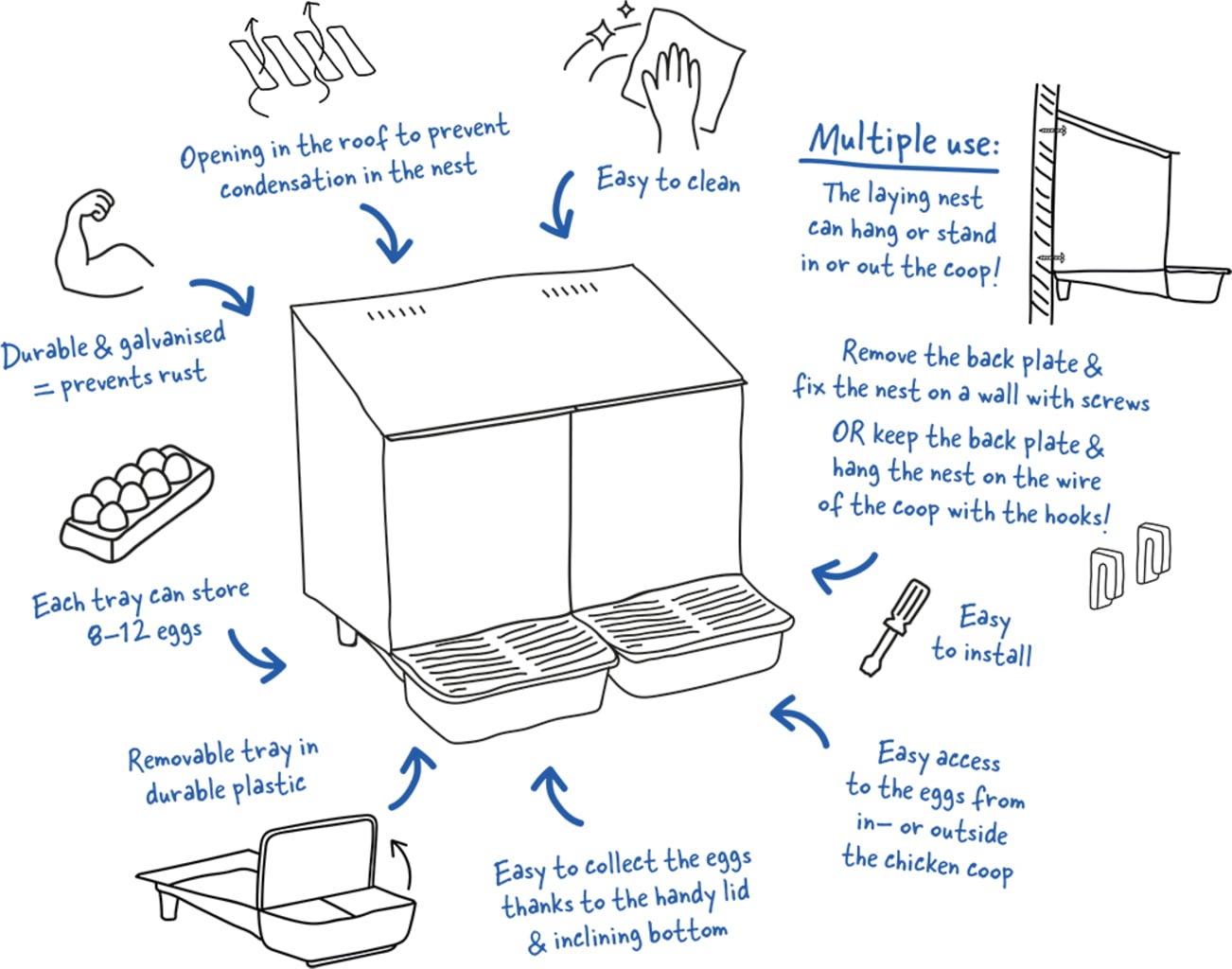 Opening in the roof to prevent condensation in the nest

Easy to clean

Multiple use:

The laying nest can hang or stand in or out the coop!

Durable & galvanised = prevents rust

Remove the back plate & fix the nest on a wall with screws

OR keep the back plate & hang the nest on the wire of the coop with the hooks!

Each tray can store 8–12 eggs

Easy to install

Removable tray in durable plastic

Easy access to the eggs from in– or outside the chicken coop

Easy to collect the eggs thanks to the handy lid & inclining bottom